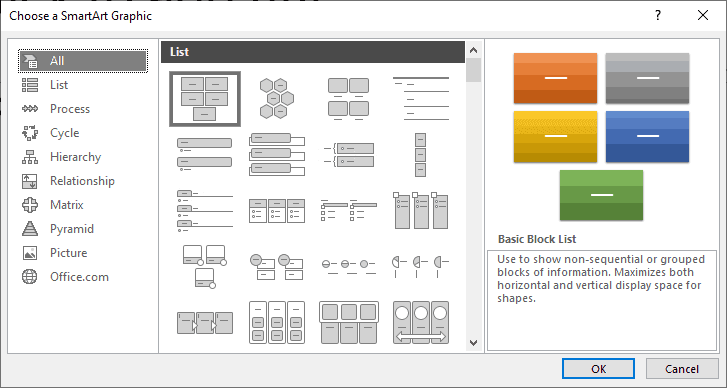 Choose a SmartArt Graphic

?

All
List
Process
Cycle
Hierarchy
Relationship
Matrix
Pyramid
Picture
Office.com

List

Basic Block List

Use to show non-sequential or grouped blocks of information. Maximizes both horizontal and vertical display space for shapes.

OK
Cancel